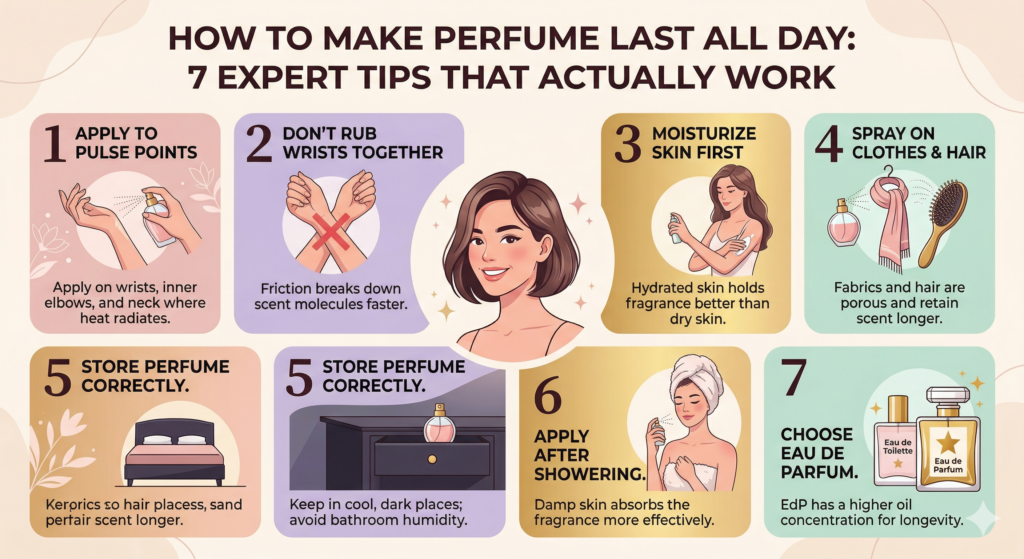 HOW TO MAKE PERFUME LAST ALL DAY: 7 EXPERT TIPS THAT ACTUALLY WORK

1 APPLY TO PULSE POINTS

Apply on wrists, inner elbows, and neck where heat radiates.

2 DON'T RUB WRISTS TOGETHER

Friction breaks down scent molecules faster.

3 MOISTURIZE SKIN FIRST

Hydrated skin holds fragrance better than dry skin.

4 SPRAY ON CLOTHES & HAIR

Fabrics and hair are porous and retain scent longer.

5 STORE PERFUME CORRECTLY.

Kerorics so hair placess, sand perfair scent longer.

5 STORE PERFUME CORRECTLY.

Keep in cool, dark places; avoid bathroom humidity.

6 APPLY AFTER SHOWERING.

Damp skin absorbs the fragrance more effectively.

7 CHOOSE EAU DE PARFUM.

Eau de Toilette

Eau de Parfum

EdP has a higher oil concentration for longevity.